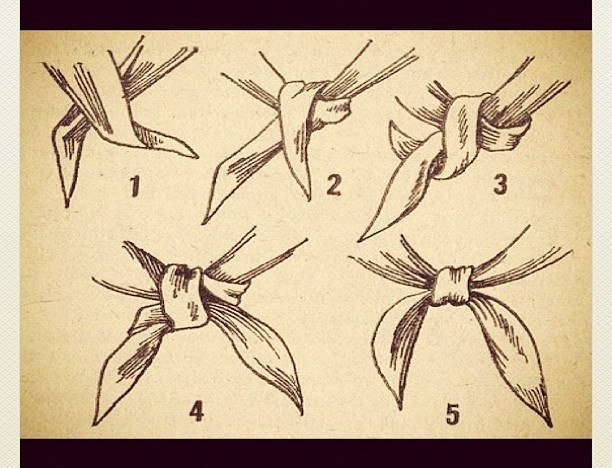 1
2
3
4
5